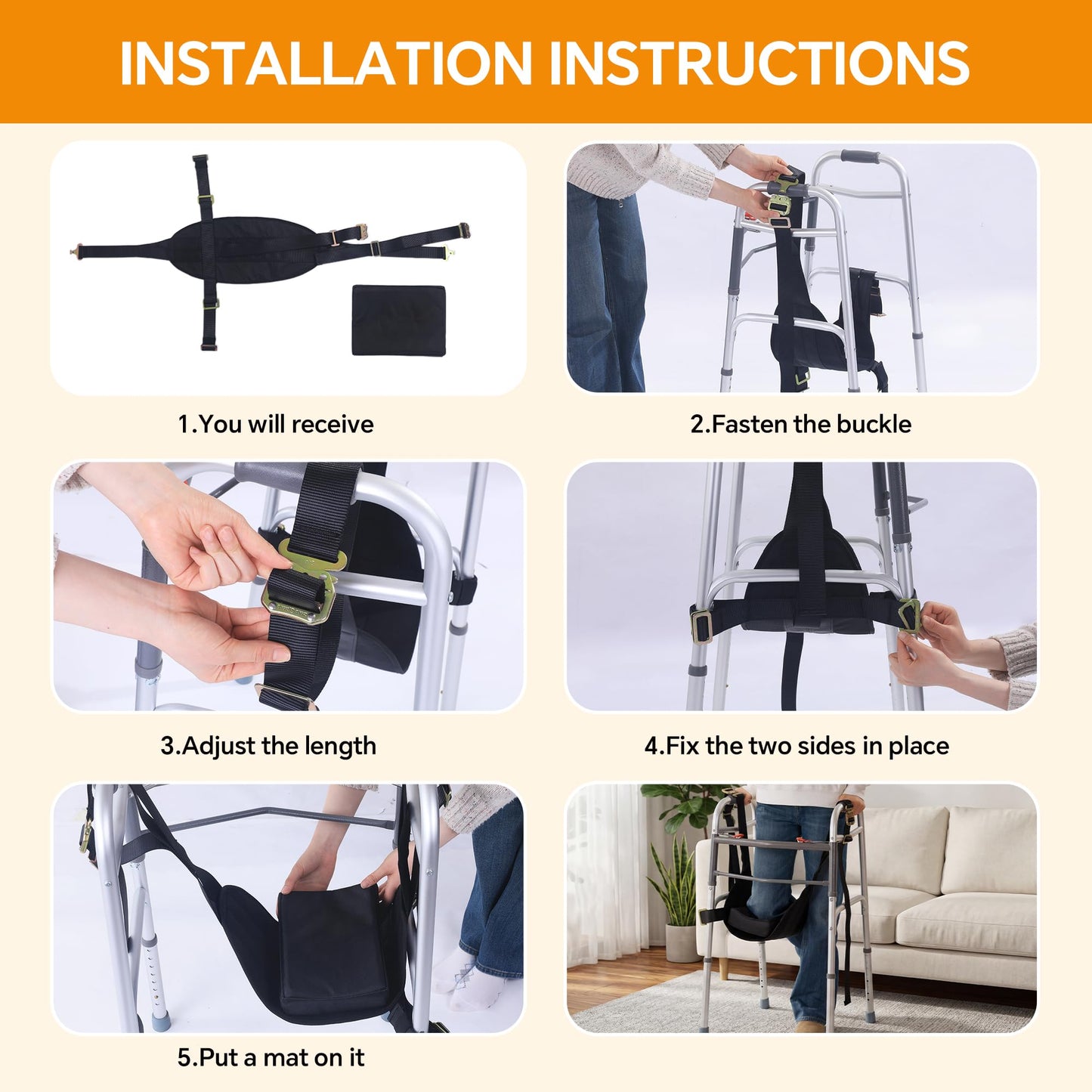 INSTALLATION INSTRUCTIONS

1.You will receive

2.Fasten the buckle

3.Adjust the length

4.Fix the two sides in place

5.Put a mat on it