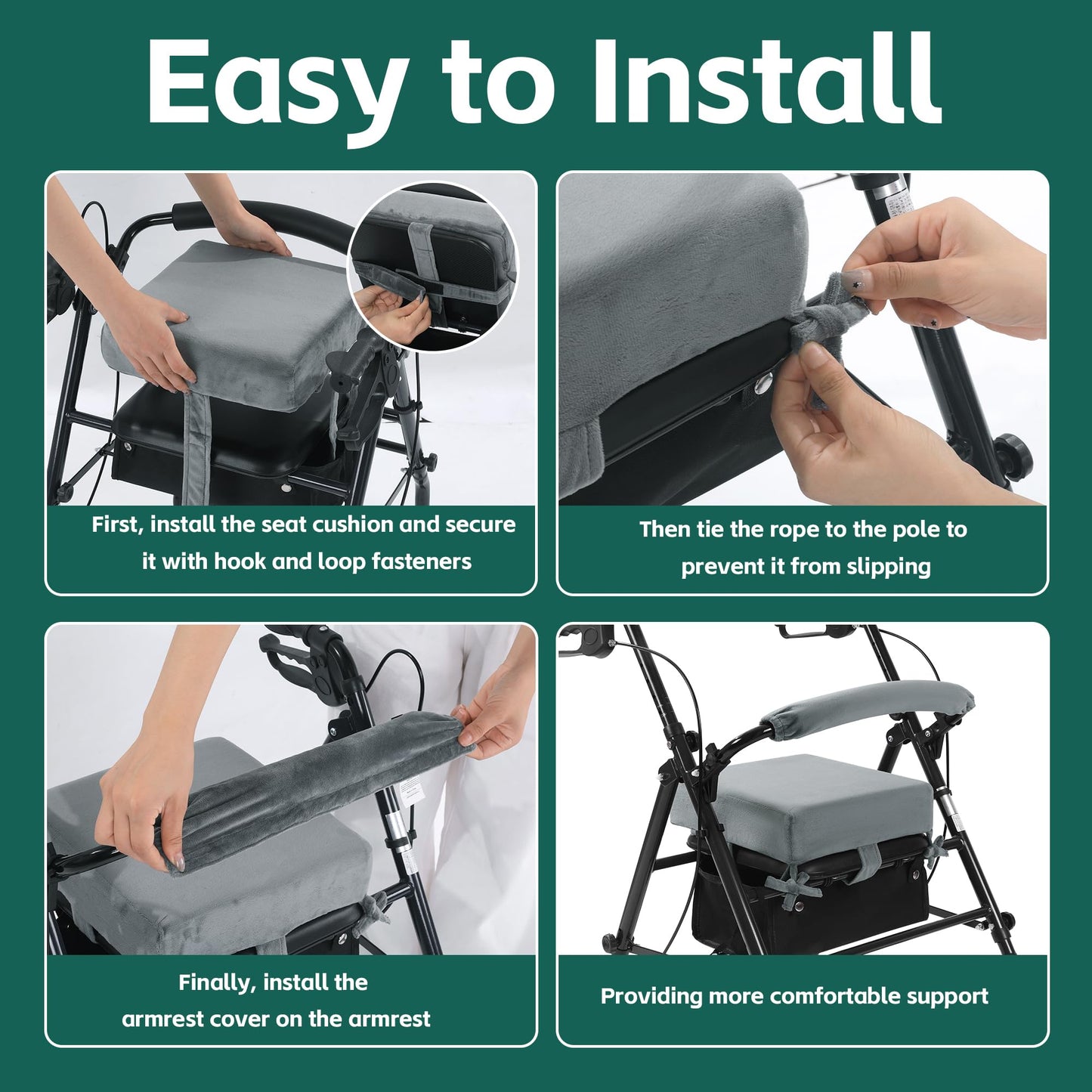 Easy to Install

First, install the seat cushion and secure it with hook and loop fasteners

Then tie the rope to the pole to prevent it from slipping

Finally, install the armrest cover on the armrest

Providing more comfortable support