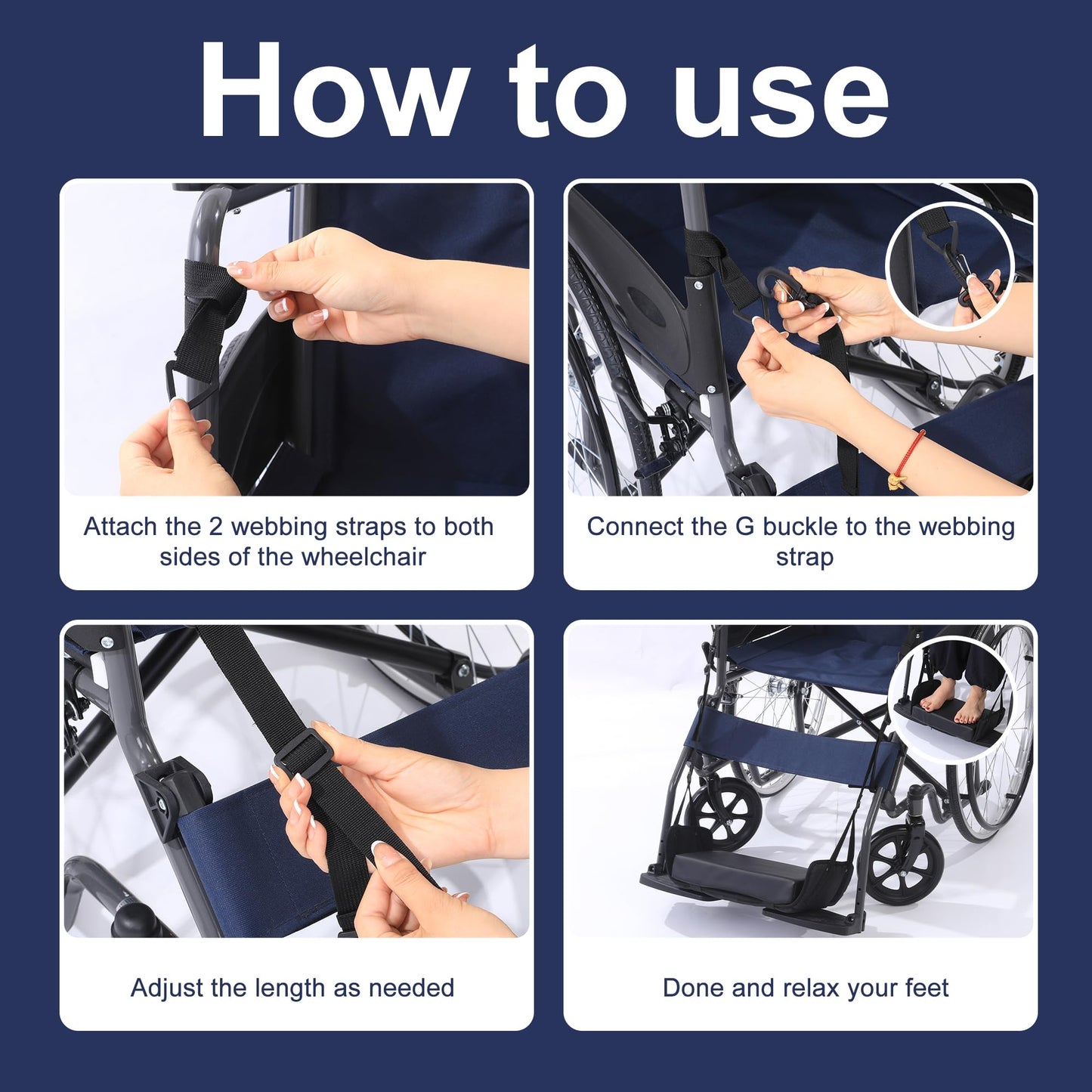 How to use

Attach the 2 webbing straps to both sides of the wheelchair

Connect the G buckle to the webbing strap

Adjust the length as needed

Done and relax your feet